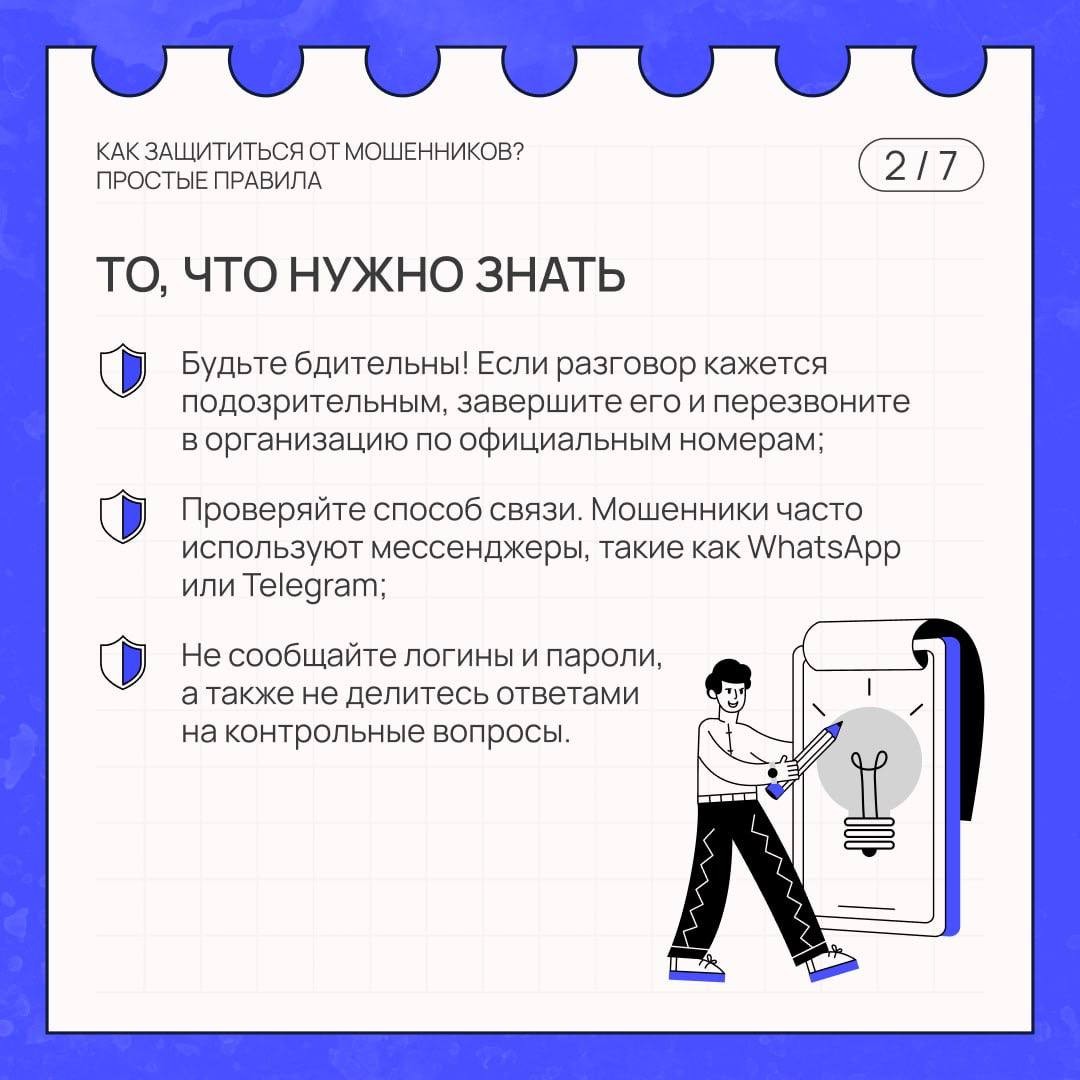 КАК ЗАЩИТИТЬСЯ ОТ МОШЕННИКОВ?
ПРОСТЫЕ ПРАВИЛА

2 / 7

ТО, ЧТО НУЖНО ЗНАТЬ

Будьте бдительны! Если разговор кажется подозрительным, завершите его и перезвоните в организацию по официальным номерам;

Проверяйте способ связи. Мошенники часто используют мессенджеры, такие как WhatsApp или Telegram;

Не сообщайте логины и пароли, а также не делитесь ответами на контрольные вопросы.